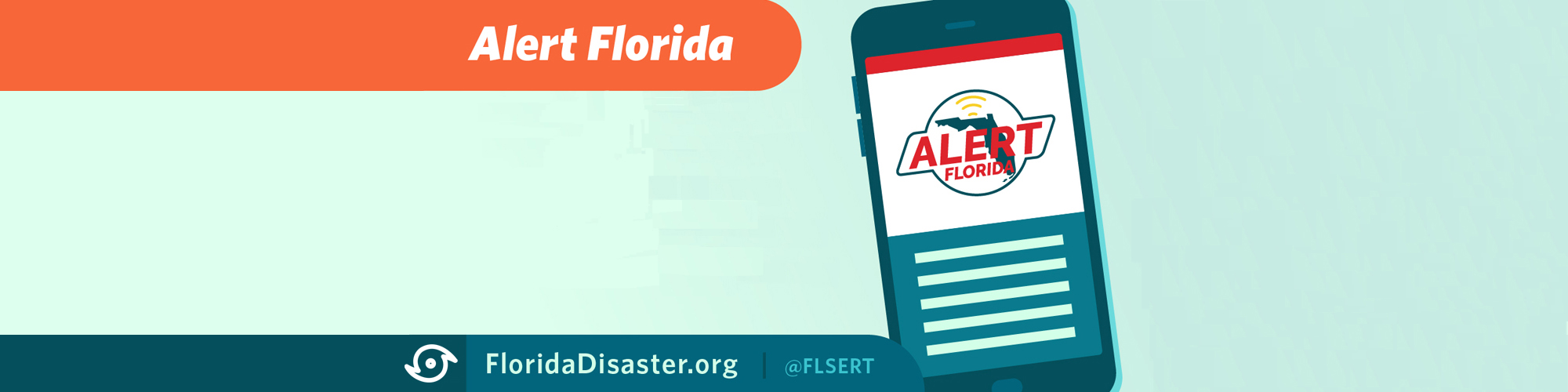 Alert Florida

ALERT FLORIDA

FloridaDisaster.org | @FLSERT