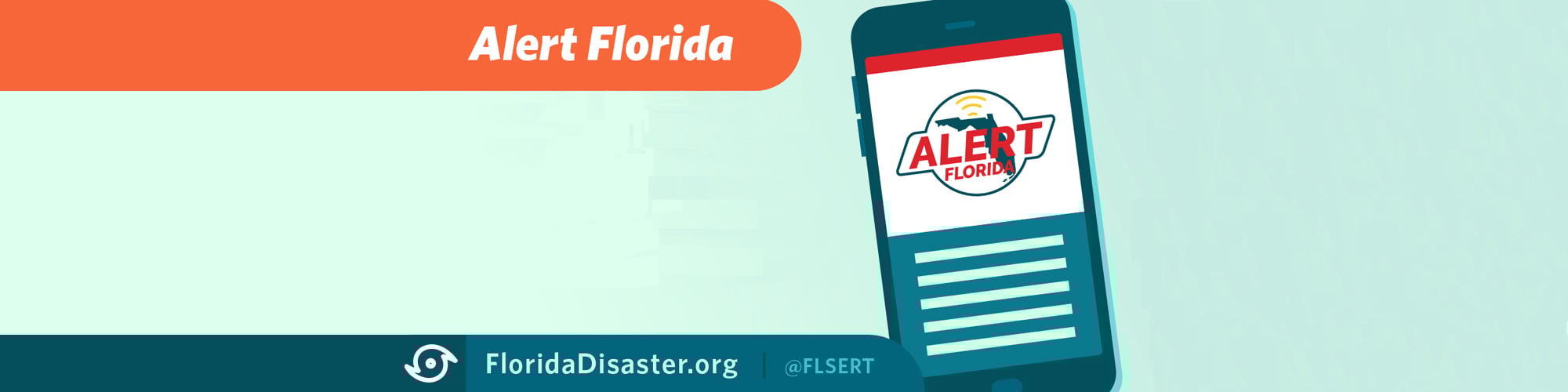 Alert Florida

ALERT FLORIDA

FloridaDisaster.org | @FLSERT